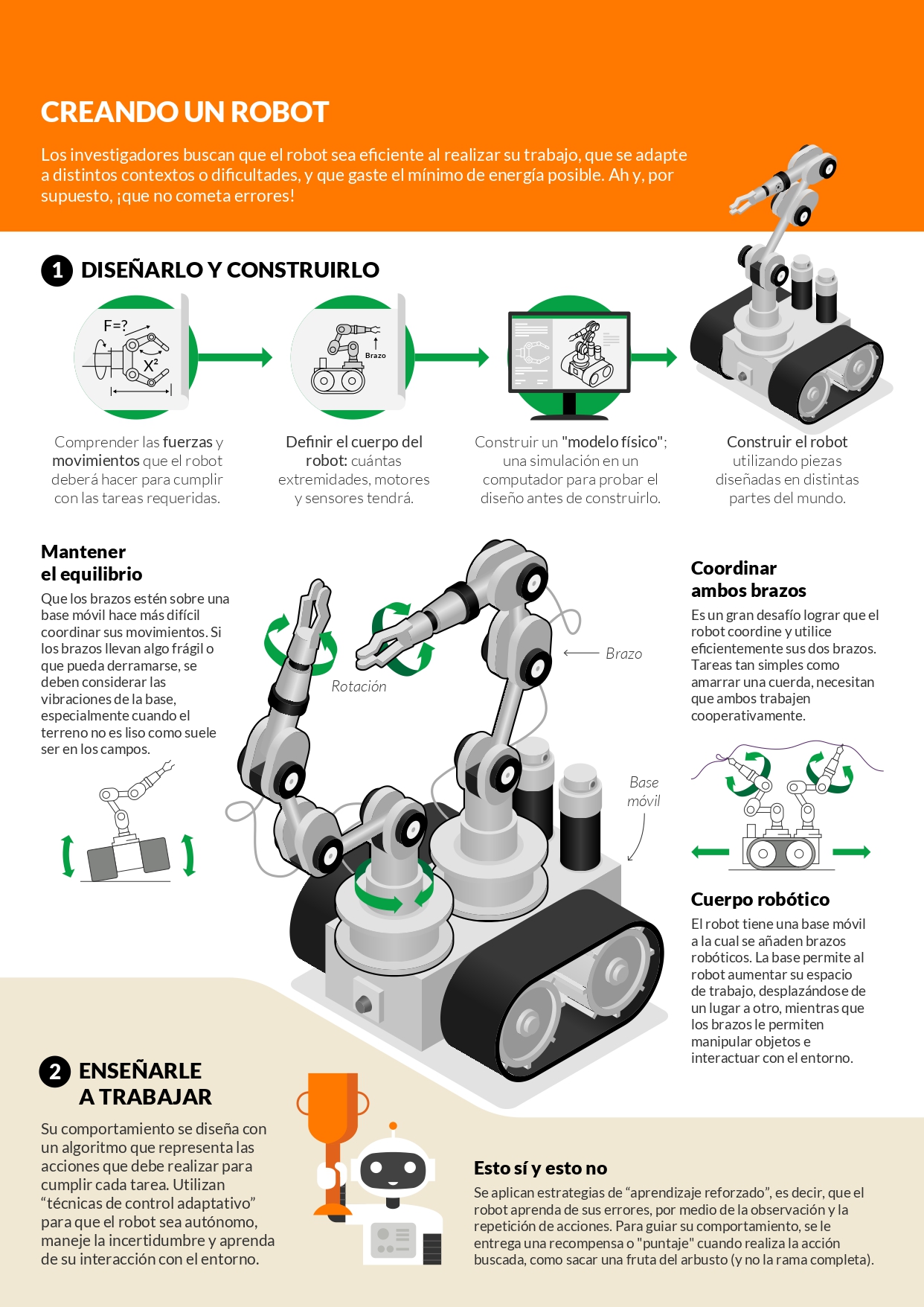 CREANDO UN ROBOT

Los investigadores buscan que el robot sea eficiente al realizar su trabajo, que se adapte a distintos contextos o dificultades, y que gaste el mínimo de energía posible. Ah y, por supuesto, ¡que no cometa errores!

1 DISEÑARLO Y CONSTRUIRLO

F=?

X²

Brazo

Comprender las fuerzas y movimientos que el robot deberá hacer para cumplir con las tareas requeridas.

Definir el cuerpo del robot: cuántas extremidades, motores y sensores tendrá.

Construir un "modelo físico"; una simulación en un computador para probar el diseño antes de construirlo.

Construir el robot utilizando piezas diseñadas en distintas partes del mundo.

Mantener el equilibrio

Que los brazos estén sobre una base móvil hace más difícil coordinar sus movimientos. Si los brazos llevan algo frágil o que pueda derramarse, se deben considerar las vibraciones de la base, especialmente cuando el terreno no es liso como suele ser en los campos.

Rotación

Brazo

Base móvil

Coordinar ambos brazos

Es un gran desafío lograr que el robot coordine y utilice eficientemente sus dos brazos. Tareas tan simples como amarrar una cuerda, necesitan que ambos trabajen cooperativamente.

Cuerpo robótico

El robot tiene una base móvil a la cual se añaden brazos robóticos. La base permite al robot aumentar su espacio de trabajo, desplazándose de un lugar a otro, mientras que los brazos le permiten manipular objetos e interactuar con el entorno.

2 ENSEÑARLE A TRABAJAR

Su comportamiento se diseña con un algoritmo que representa las acciones que debe realizar para cumplir cada tarea. Utilizan “técnicas de control adaptativo” para que el robot sea autónomo, maneje la incertidumbre y aprenda de su interacción con el entorno.

Esto sí y esto no

Se aplican estrategias de “aprendizaje reforzado”, es decir, que el robot aprenda de sus errores, por medio de la observación y la repetición de acciones. Para guiar su comportamiento, se le entrega una recompensa o "puntaje" cuando realiza la acción buscada, como sacar una fruta del arbusto (y no la rama completa).